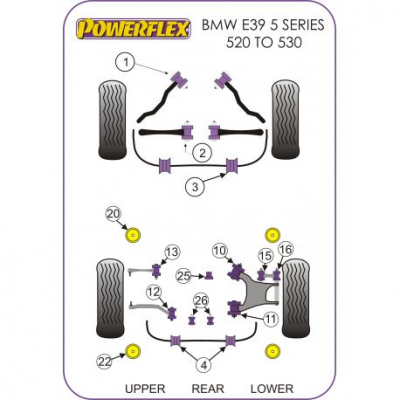 POWERFLEX

BMW E39 5 SERIES
520 TO 530

1

2

3

20

13

10

15

16

25

12

26

11

22

4

UPPER REAR LOWER