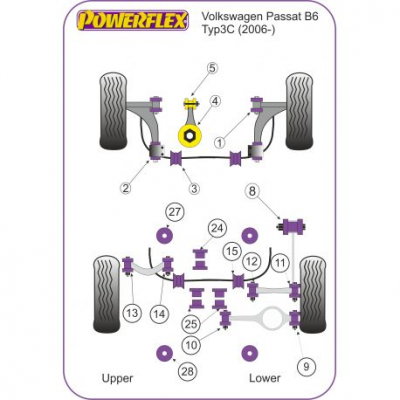 POWERFLEX

Volkswagen Passat B6 Typ3C (2006-)

5
4
1
2
3
8
27
24
15
12
11
13
14
25
10
9
28

Upper
Lower