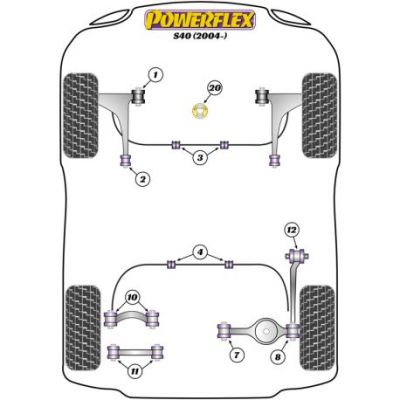 POWERFLEX
S40 (2004-)

1
20
3
2
12
4
10
7
8
11