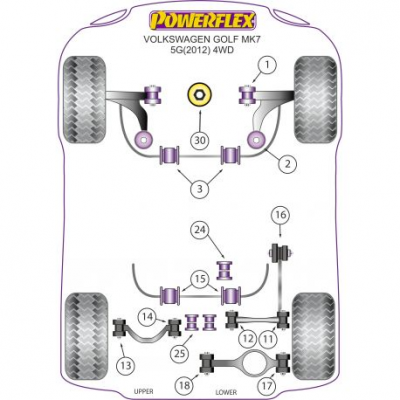 POWERFLEX
VOLKSWAGEN GOLF MK7
5G(2012) 4WD

1
30
2
3
16
24
15
14
12
11
25
13
18
17
UPPER
LOWER