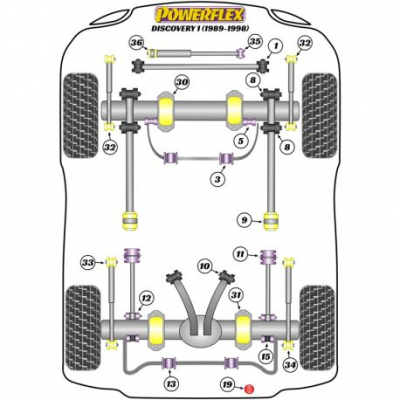 POWERFLEX
DISCOVERY 1 (1989-1998)

36
35
1
32
30
8
32
5
8
3
9
33
11
10
12
31
15
34
13
19