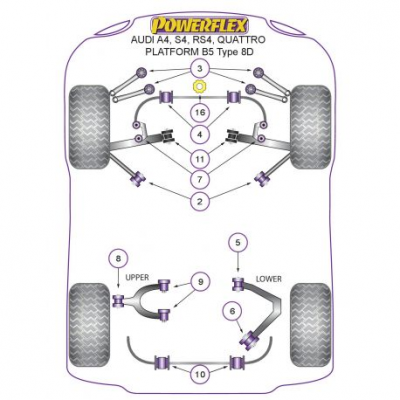 POWERFLEX
AUDI A4, S4, RS4, QUATTRO
PLATFORM B5 Type 8D

3
16
4
11
7
2

8
UPPER
9
5
LOWER
6
10