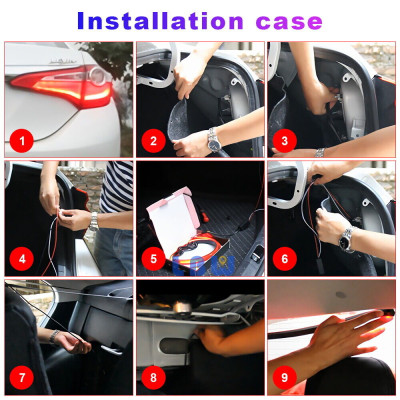 Installation case

1

2

3

4

5

6

7

8

9